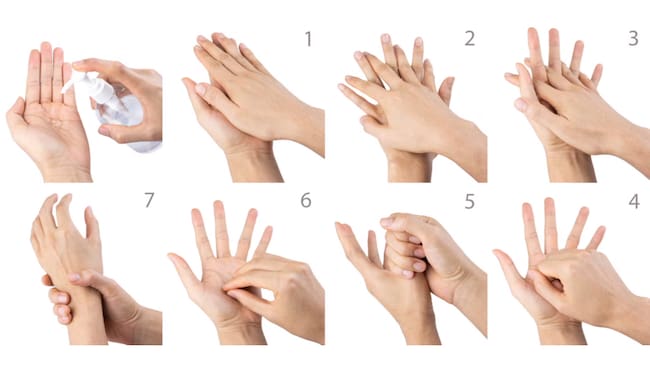 1

2

3

7

6

5

4